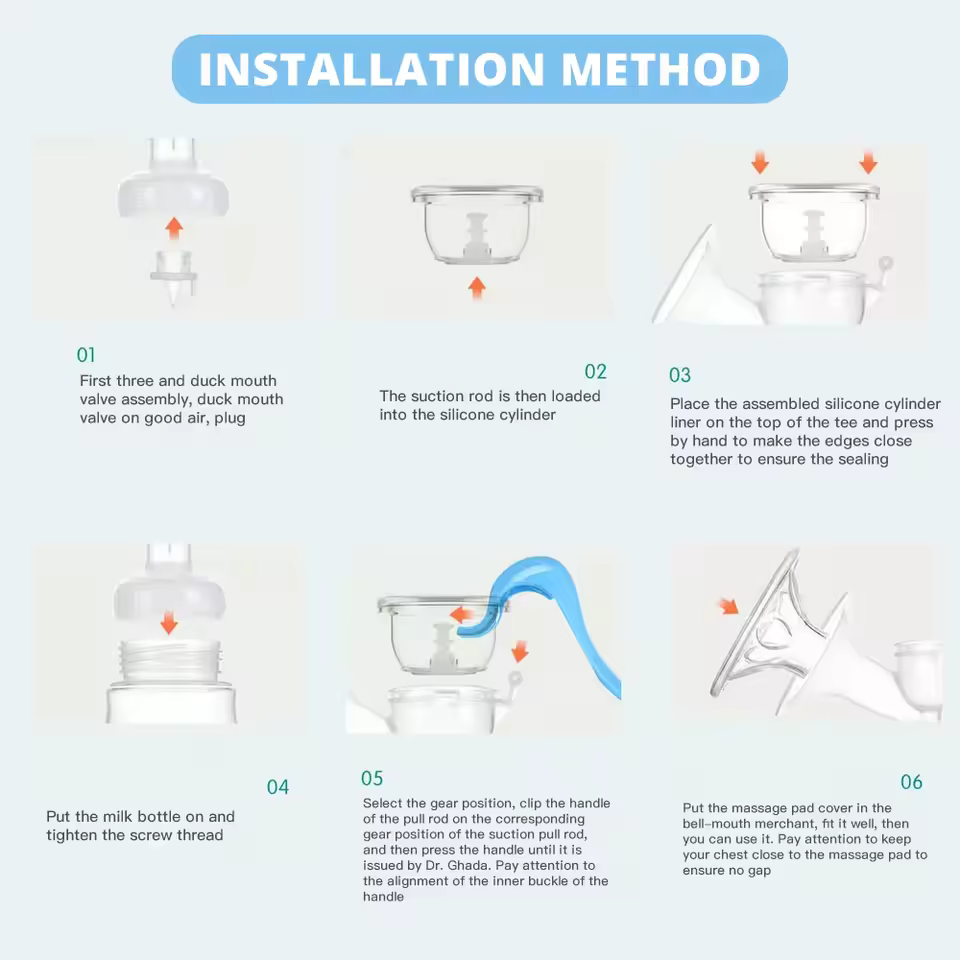 INSTALLATION METHOD

01
First three and duck mouth valve assembly, duck mouth valve on good air, plug

02
The suction rod is then loaded into the silicone cylinder

03
Place the assembled silicone cylinder liner on the top of the tee and press by hand to make the edges close together to ensure the sealing

04
Put the milk bottle on and tighten the screw thread

05
Select the gear position, clip the handle of the pull rod on the corresponding gear position of the suction pull rod, and then press the handle until it is issued by Dr. Ghada. Pay attention to the alignment of the inner buckle of the handle

06
Put the massage pad cover in the bell-mouth merchant, fit it well, then you can use it. Pay attention to keep your chest close to the massage pad to ensure no gap