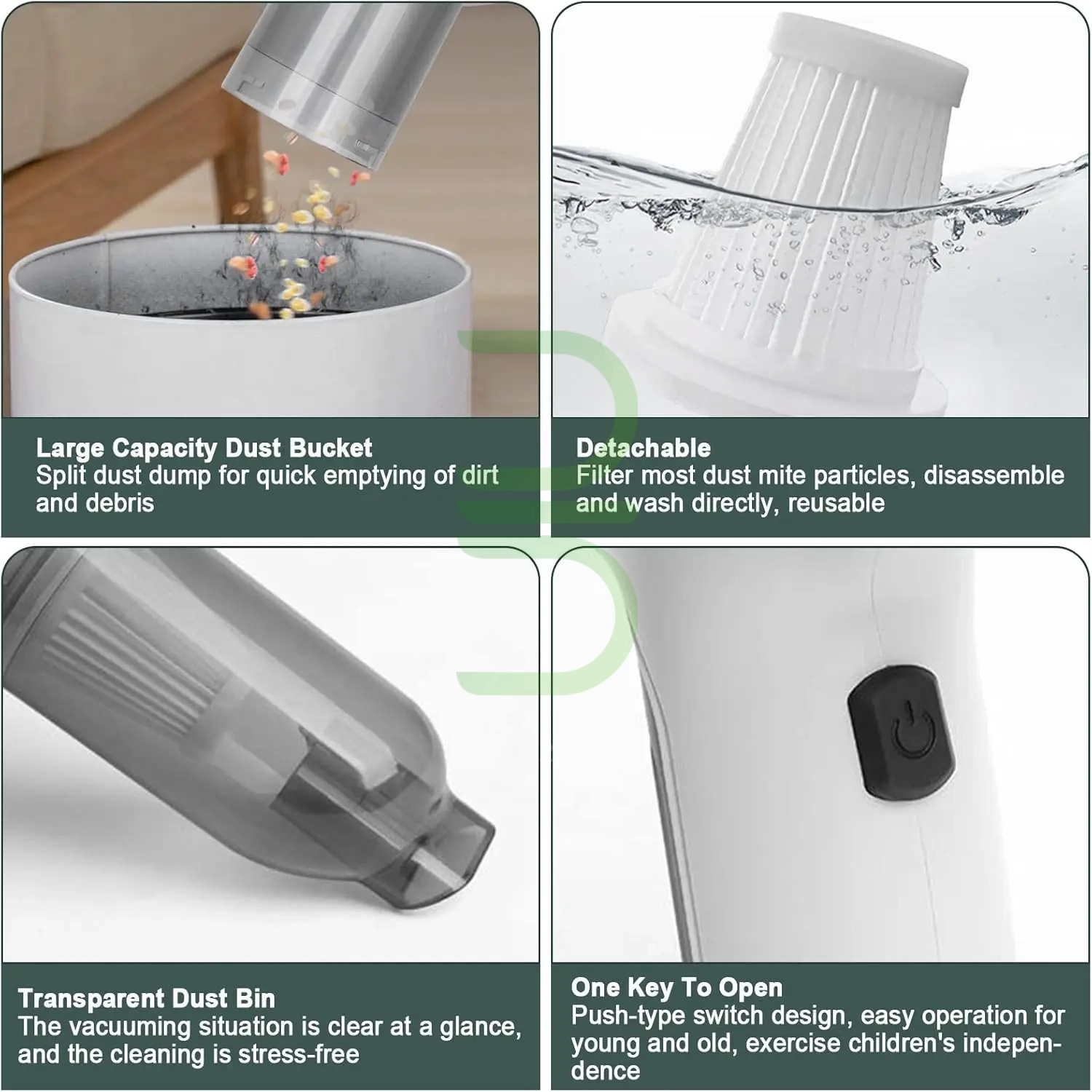 Large Capacity Dust Bucket
Split dust dump for quick emptying of dirt and debris

Detachable
Filter most dust mite particles, disassemble and wash directly, reusable

Transparent Dust Bin
The vacuuming situation is clear at a glance, and the cleaning is stress-free

One Key To Open
Push-type switch design, easy operation for young and old, exercise children's independence