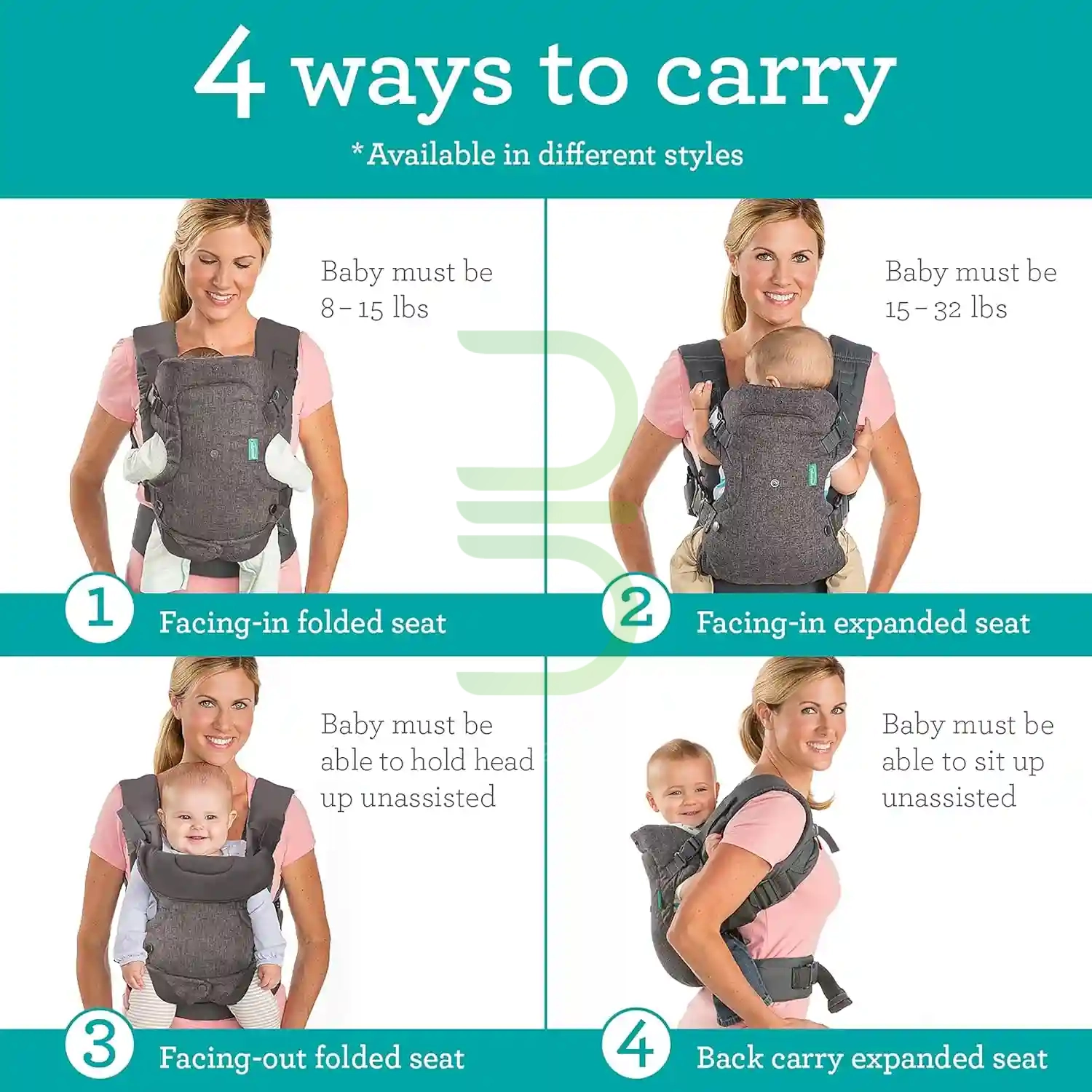 4 ways to carry

*Available in different styles

Baby must be 8 – 15 lbs

1 Facing-in folded seat

Baby must be 15 – 32 lbs

2 Facing-in expanded seat

Baby must be able to hold head up unassisted

3 Facing-out folded seat

Baby must be able to sit up unassisted

4 Back carry expanded seat