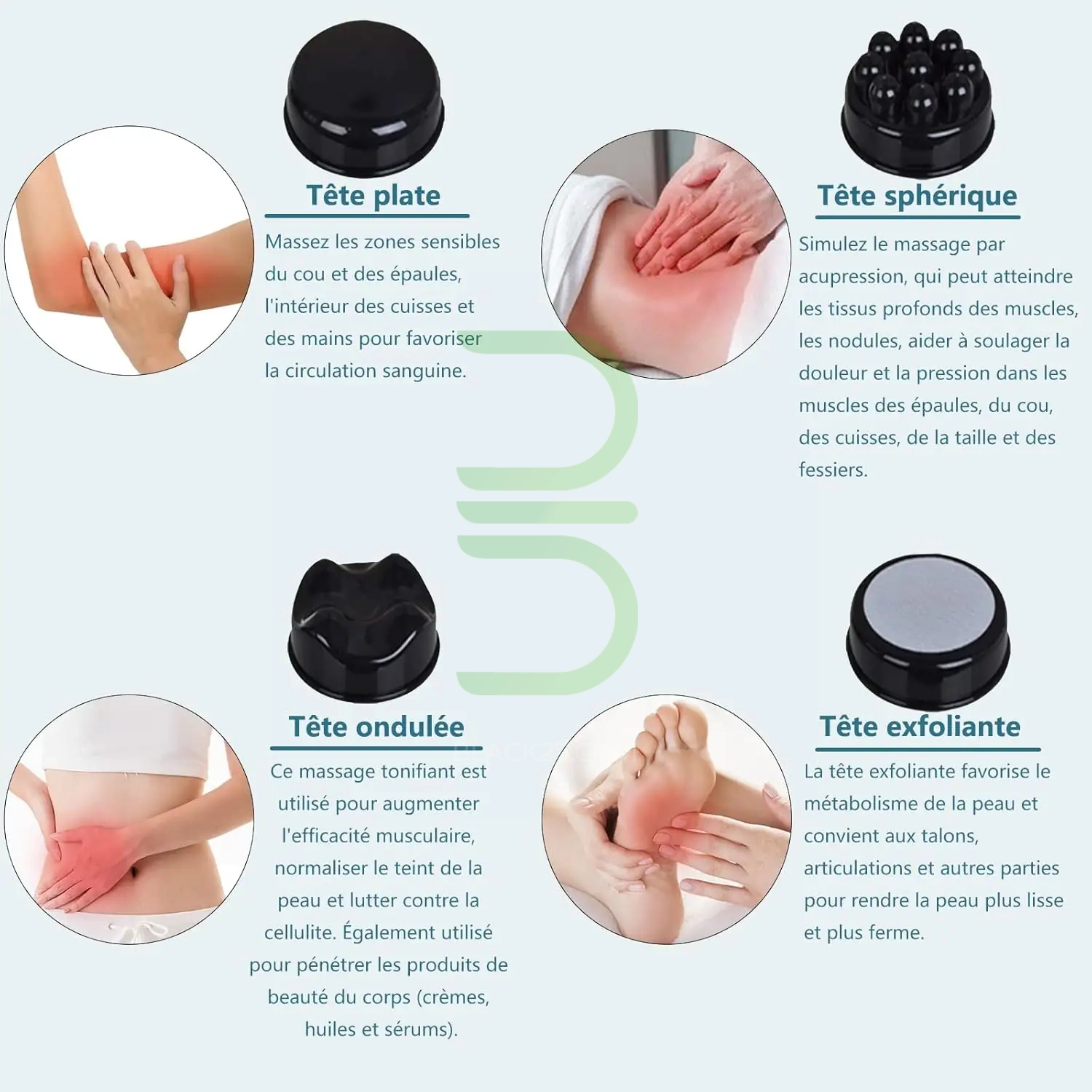 Tête plate

Massez les zones sensibles du cou et des épaules, l'intérieur des cuisses et des mains pour favoriser la circulation sanguine.

Tête sphérique

Simulez le massage par acupression, qui peut atteindre les tissus profonds des muscles, les nodules, aider à soulager la douleur et la pression dans les muscles des épaules, du cou, des cuisses, de la taille et des fessiers.

Tête ondulée

Ce massage tonifiant est utilisé pour augmenter l'efficacité musculaire, normaliser le teint de la peau et lutter contre la cellulite. Également utilisé pour pénétrer les produits de beauté du corps (crèmes, huiles et sérums).

Tête exfoliante

La tête exfoliante favorise le métabolisme de la peau et convient aux talons, articulations et autres parties pour rendre la peau plus lisse et plus ferme.