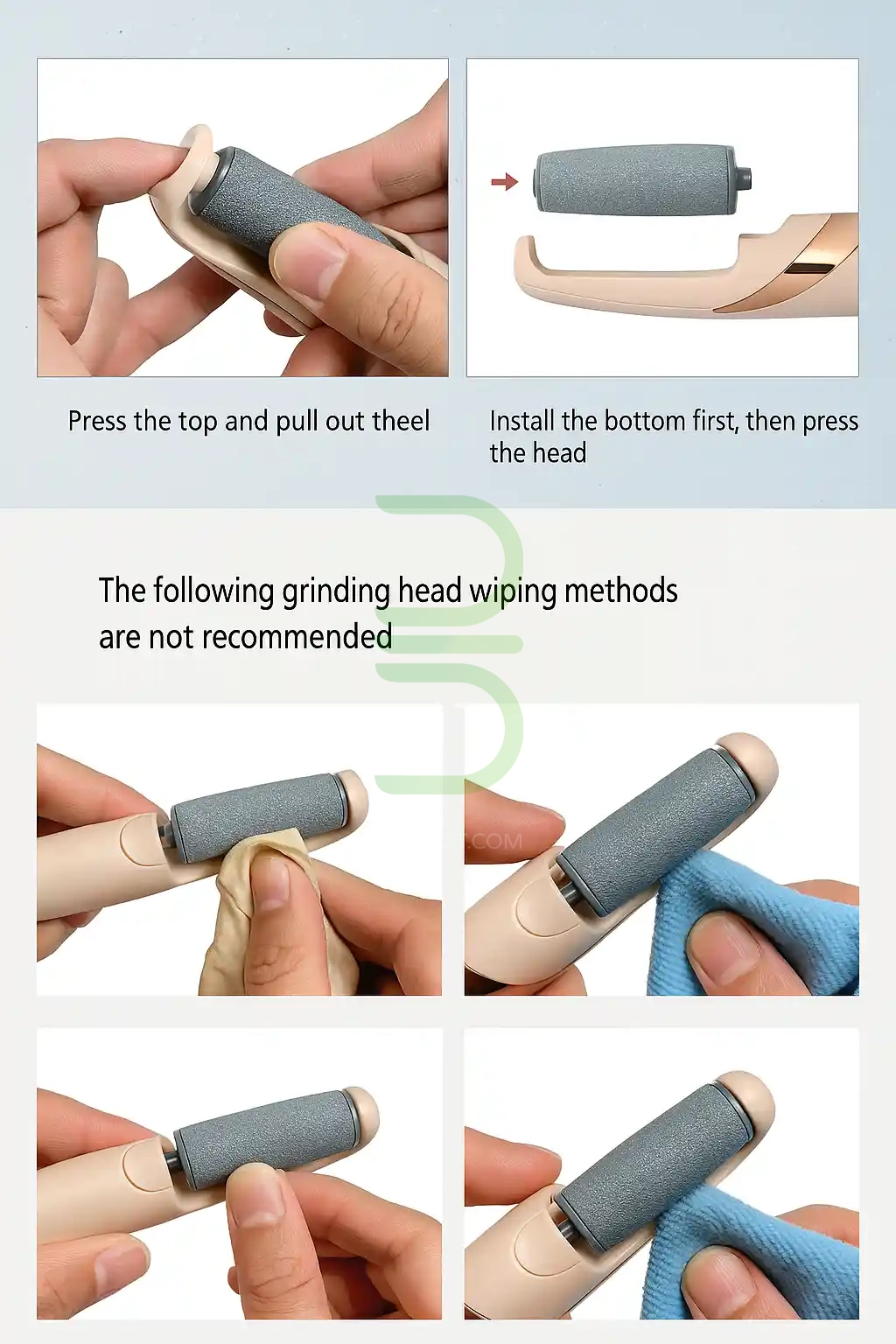 Press the top and pull out theel

Install the bottom first, then press the head

The following grinding head wiping methods are not recommended

.COM